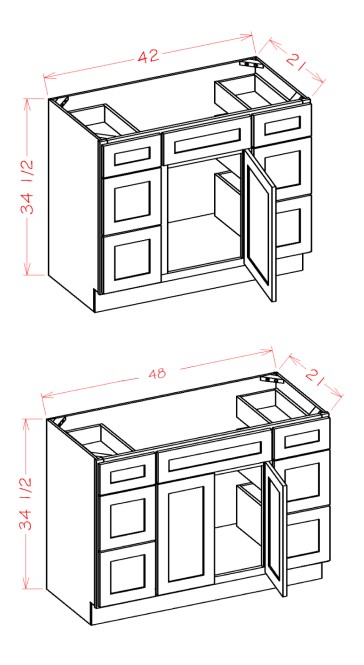 42
21
34 1/2
48
21
34 1/2